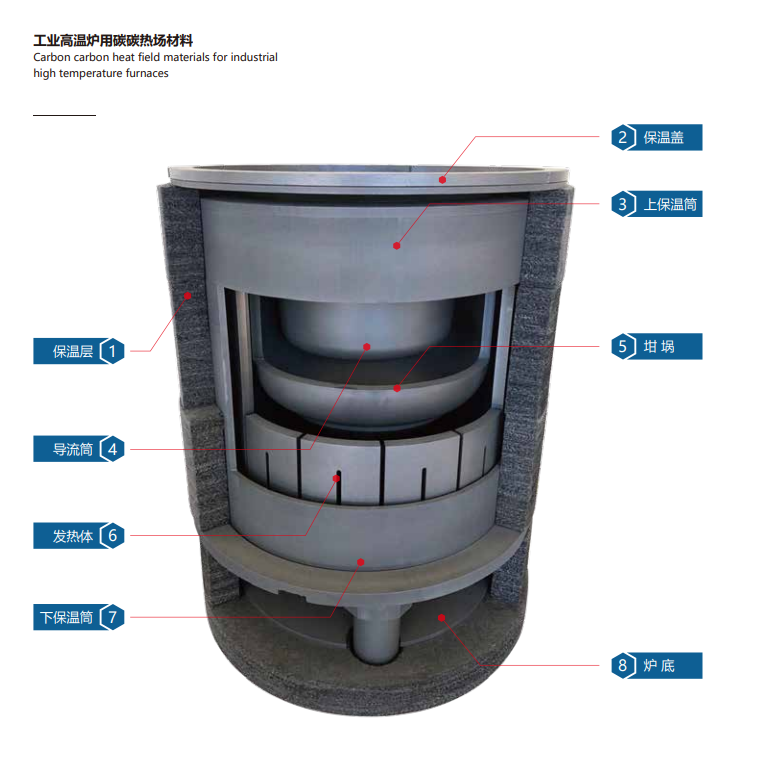 工业高温炉用碳碳热场材料
Carbon carbon heat field materials for industrial high temperature furnaces

2 保温盖

3 上保温筒

保温层 1

5 坩埚

导流筒 4

发热体 6

下保温筒 7

8 炉底